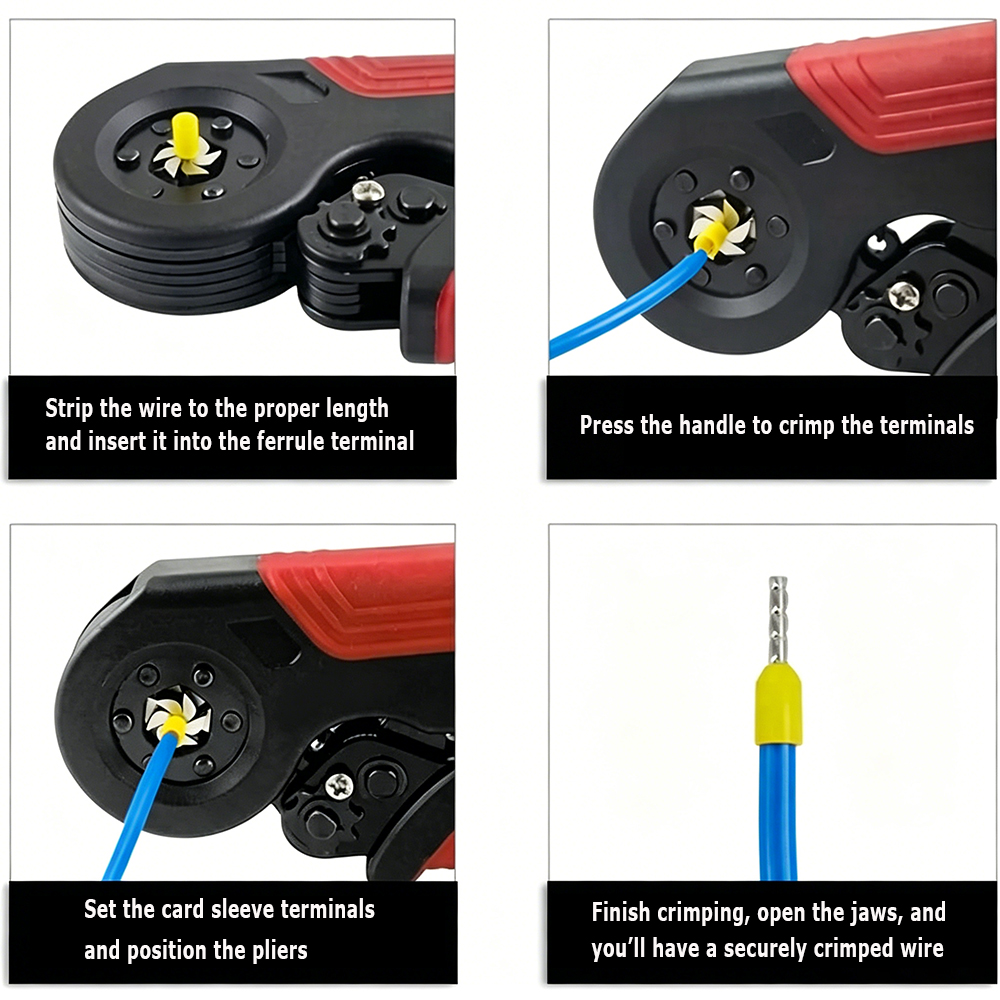 Strip the wire to the proper length and insert it into the ferrule terminal

Press the handle to crimp the terminals

Set the card sleeve terminals and position the pliers

Finish crimping, open the jaws, and you'll have a securely crimped wire