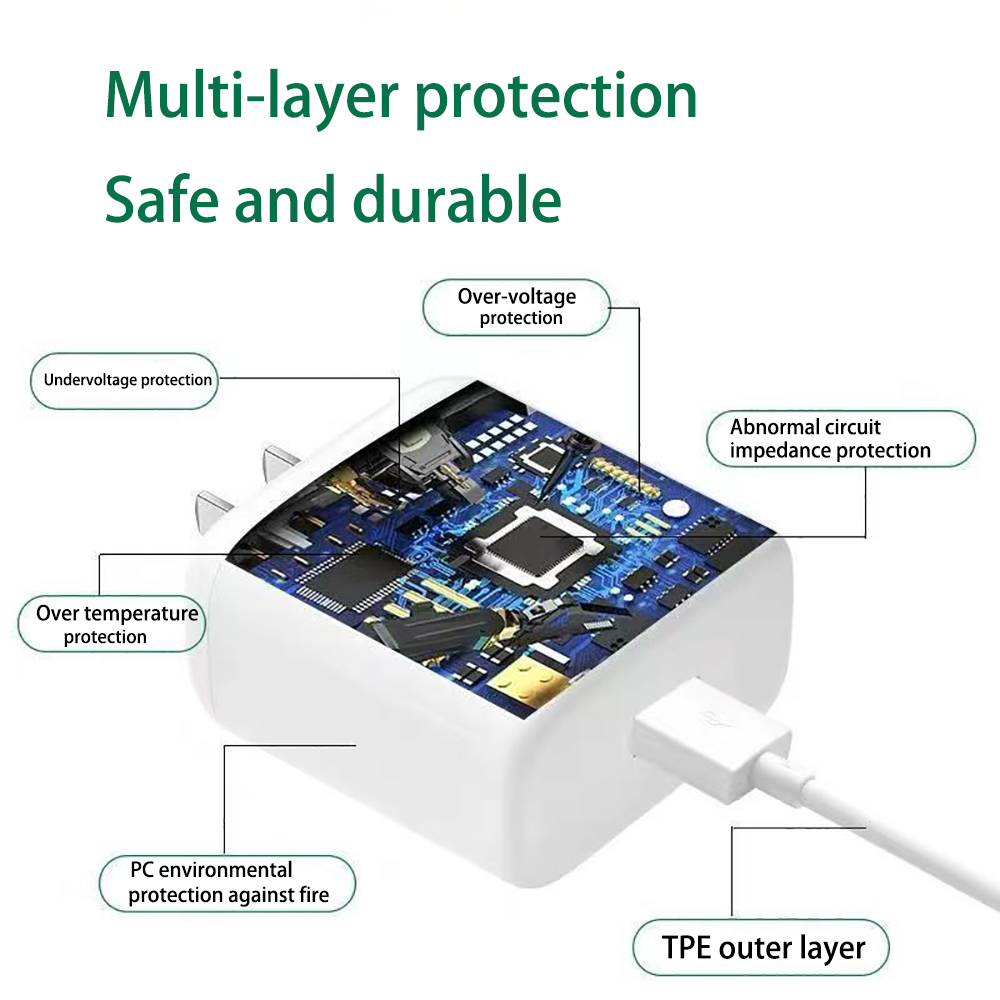 Multi-layer protection
Safe and durable

Over-voltage protection

Undervoltage protection

Abnormal circuit impedance protection

Over temperature protection

PC environmental protection against fire

TPE outer layer